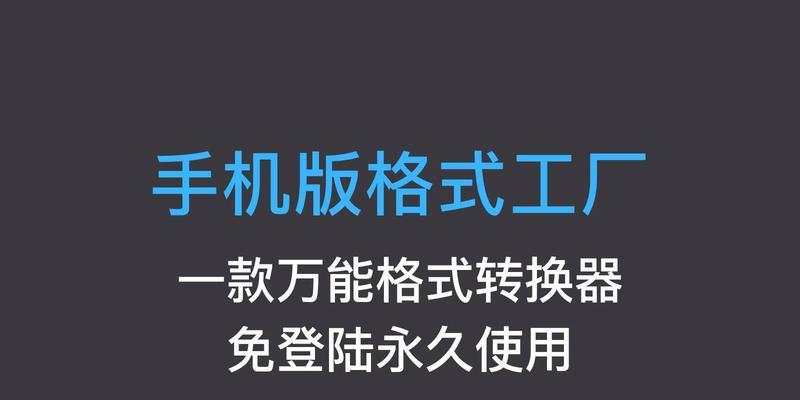 手机版格式工厂

一款万能格式转换器

免登陆永久使用