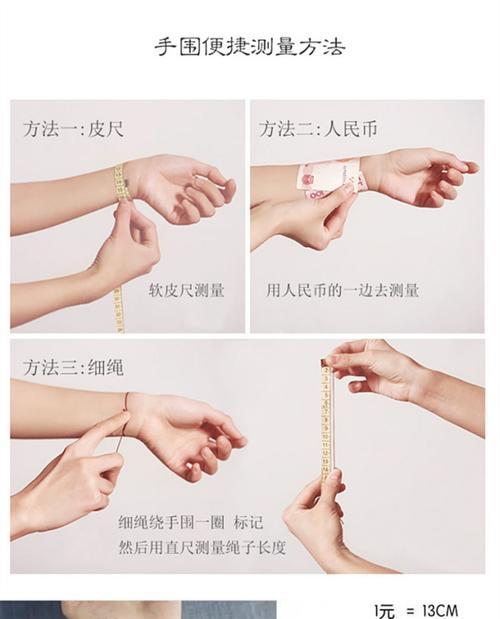 手围便捷测量方法

方法一:皮尺

软皮尺测量

方法二:人民币

用人民币的一边去测量

方法三:细绳

细绳绕手围一圈 标记
然后用直尺测量绳子长度

1元 = 13CM