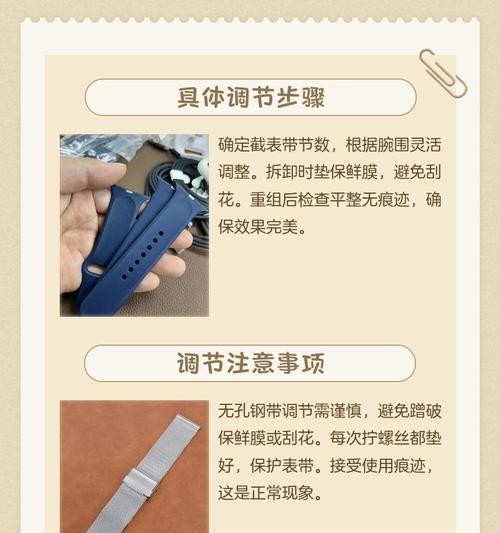 具体调节步骤

确定截表带节数，根据腕围灵活调整。拆卸时垫保鲜膜，避免刮花。重组后检查平整无痕迹，确保效果完美。

调节注意事项

无孔钢带调节需谨慎，避免蹭破保鲜膜或刮花。每次拧螺丝都垫好，保护表带。接受使用痕迹，这是正常现象。