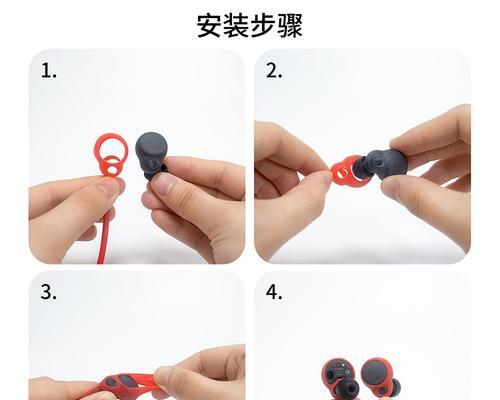 安装步骤

1.

2.

3.

4.